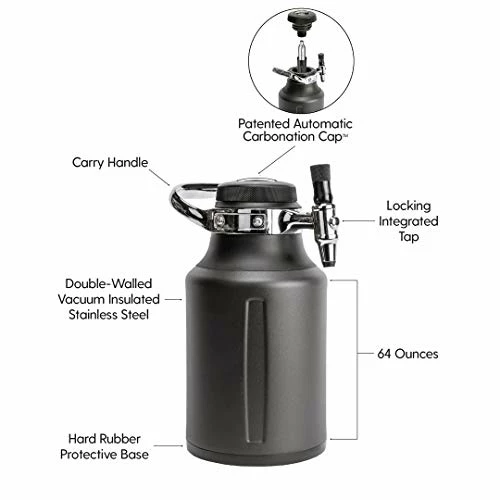 Patented Automatic Carbonation Cap™

Carry Handle

Locking Integrated Tap

Double-Walled Vacuum Insulated Stainless Steel

64 Ounces

Hard Rubber Protective Base